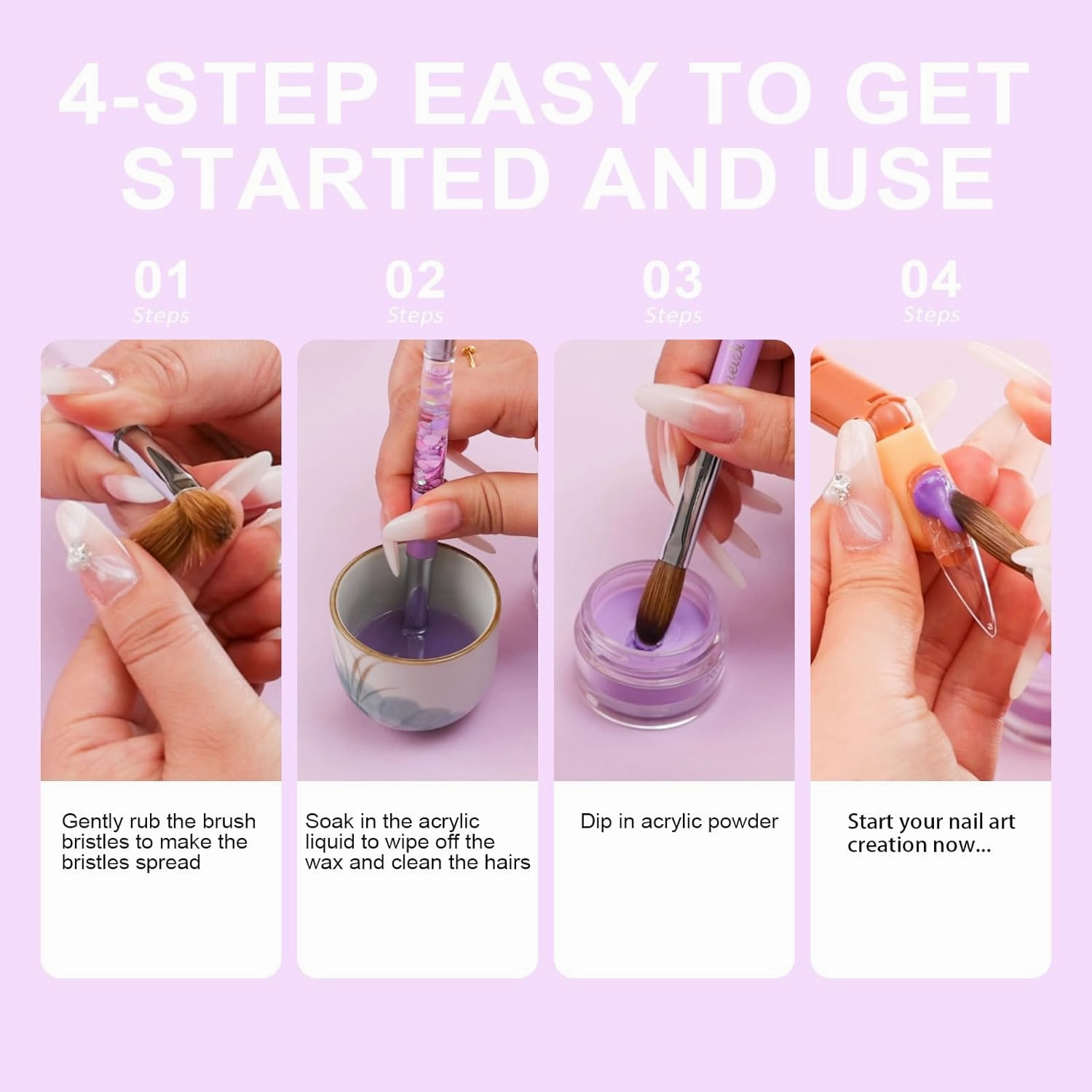 4-STEP EASY TO GET STARTED AND USE

01
Steps

Gently rub the brush bristles to make the bristles spread

02
Steps

Soak in the acrylic liquid to wipe off the wax and clean the hairs

03
Steps

Dip in acrylic powder

04
Steps

Start your nail art creation now...