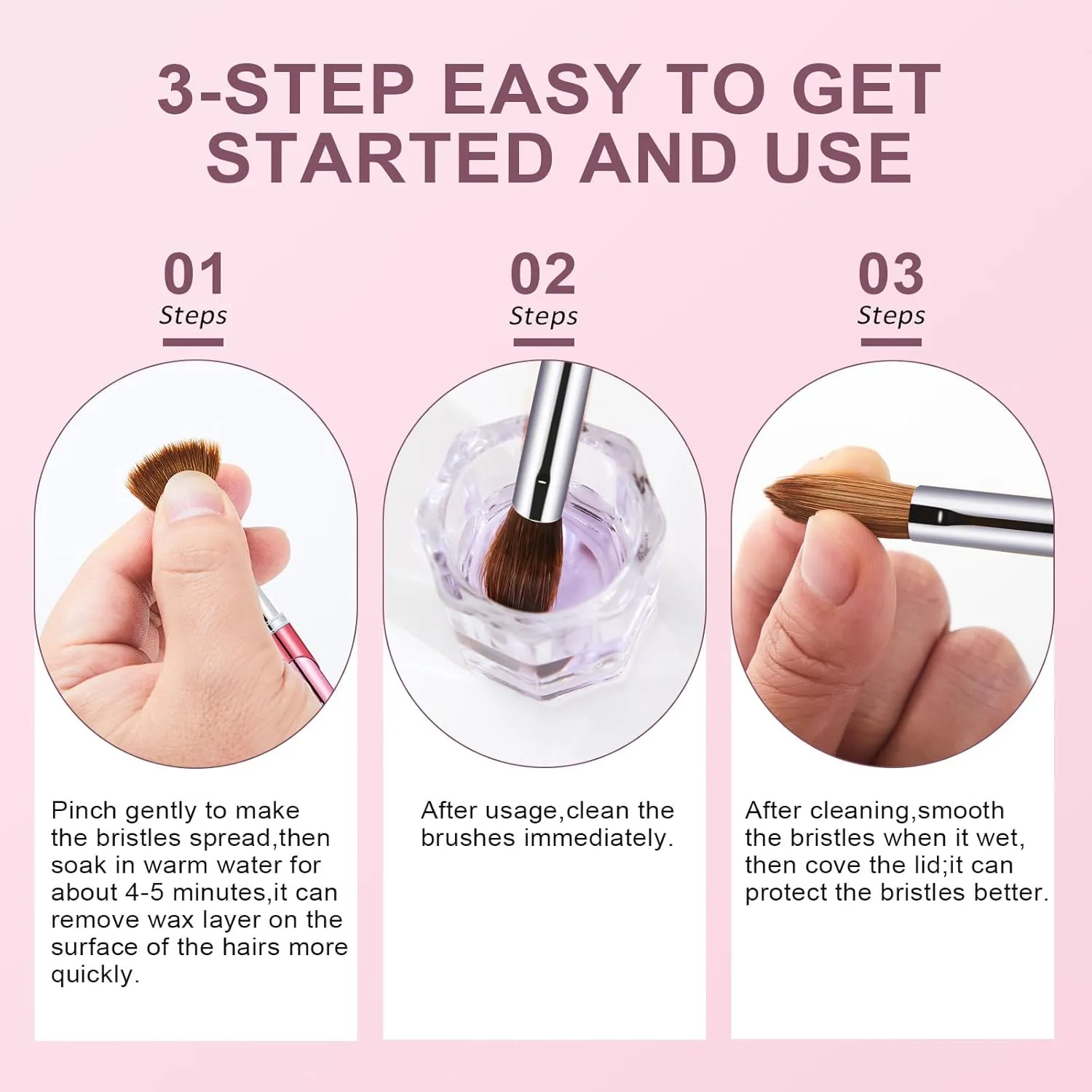 3-STEP EASY TO GET STARTED AND USE

01
Steps

Pinch gently to make the bristles spread,then soak in warm water for about 4-5 minutes,it can remove wax layer on the surface of the hairs more quickly.

02
Steps

After usage,clean the brushes immediately.

03
Steps

After cleaning,smooth the bristles when it wet, then cove the lid;it can protect the bristles better.