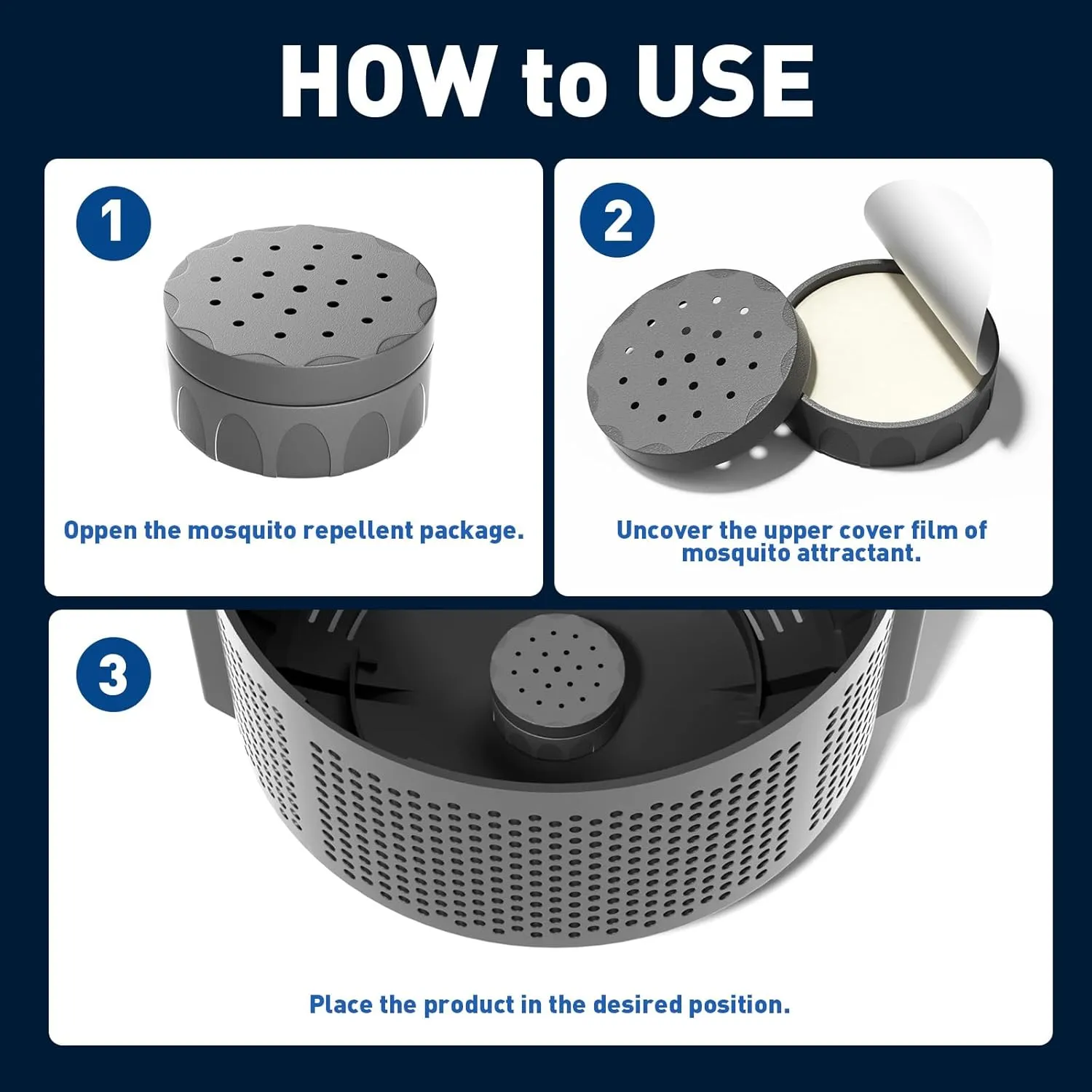 HOW to USE

1

Oppen the mosquito repellent package.

2

Uncover the upper cover film of mosquito attractant.

3

Place the product in the desired position.