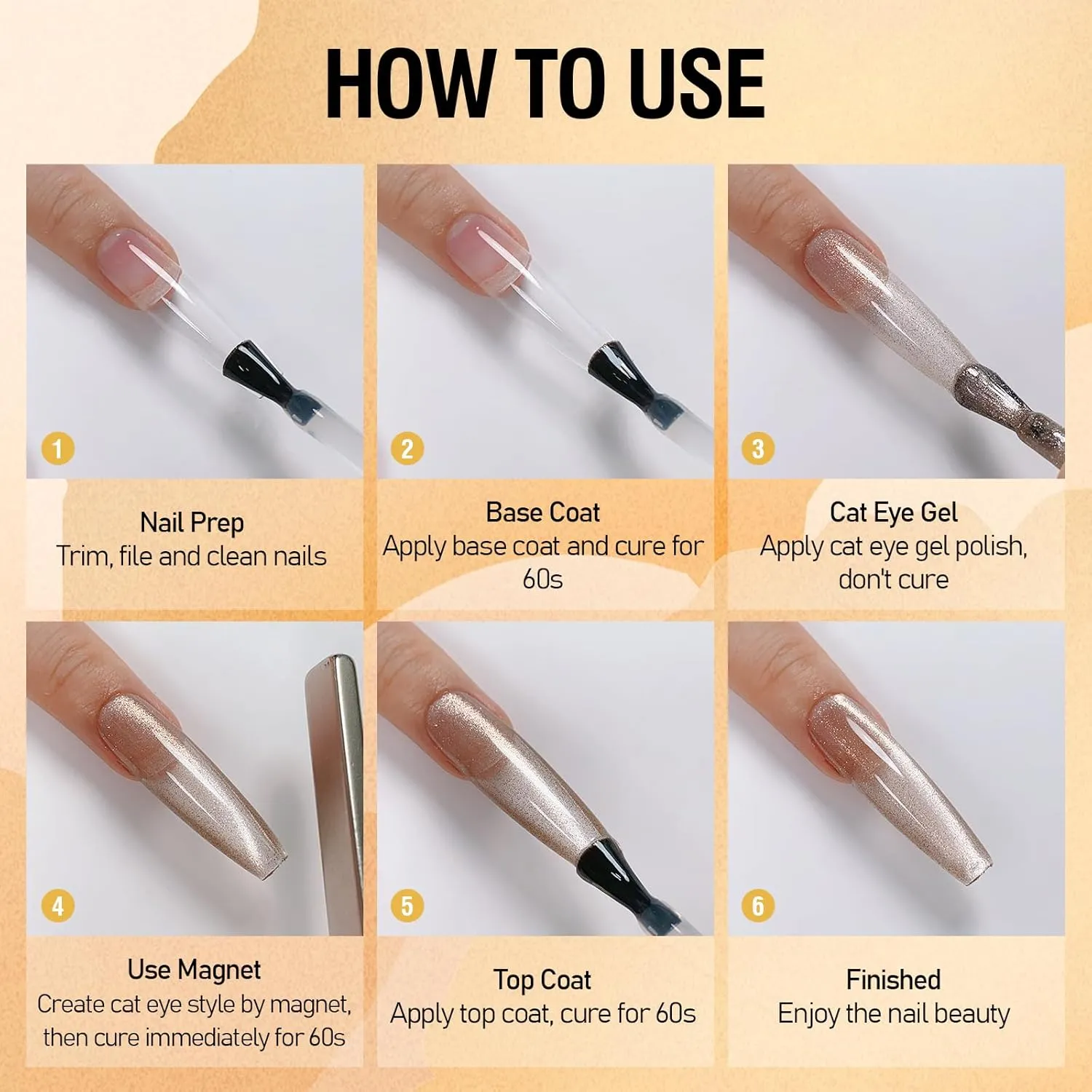 HOW TO USE

1

Nail Prep
Trim, file and clean nails

2

Base Coat
Apply base coat and cure for 60s

3

Cat Eye Gel
Apply cat eye gel polish, don't cure

4

Use Magnet
Create cat eye style by magnet, then cure immediately for 60s

5

Top Coat
Apply top coat, cure for 60s

6

Finished
Enjoy the nail beauty