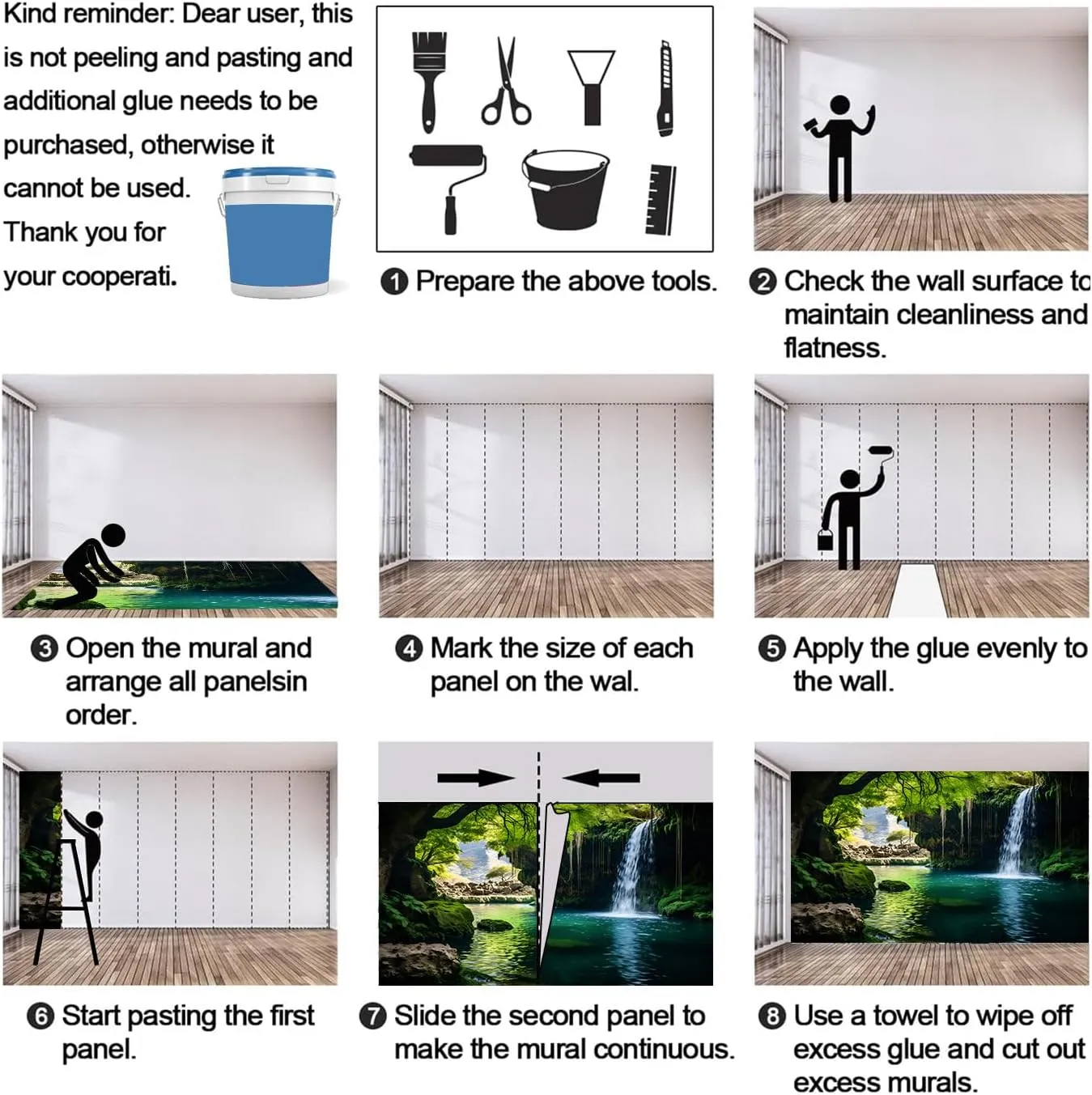 Kind reminder: Dear user, this is not peeling and pasting and additional glue needs to be purchased, otherwise it cannot be used. Thank you for your cooperati.

❶ Prepare the above tools.

❷ Check the wall surface to maintain cleanliness and flatness.

❸ Open the mural and arrange all panelsin order.

❹ Mark the size of each panel on the wal.

❺ Apply the glue evenly to the wall.

❻ Start pasting the first panel.

❼ Slide the second panel to make the mural continuous.

❽ Use a towel to wipe off excess glue and cut out excess murals.